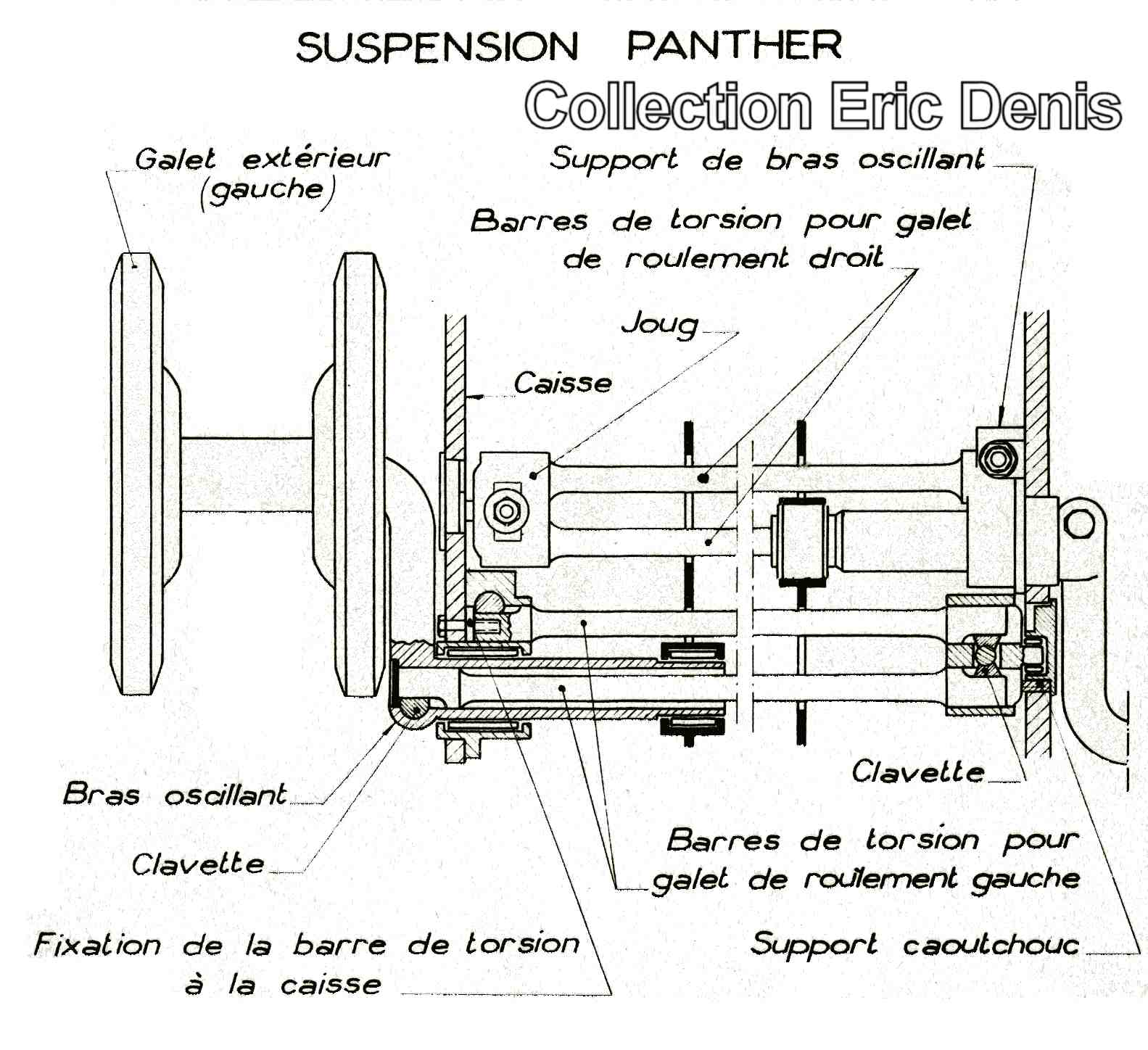 SUSPENSION PANTHER

Collection Eric Denis

Galet extérieur (gauche)

Support de bras oscillant

Barres de torsion pour galet de roulement droit

Joug

Caisse

Clavette

Bras oscillant

Clavette

Barres de torsion pour galet de roulement gauche

Fixation de la barre de torsion à la caisse

Support caoutchouc